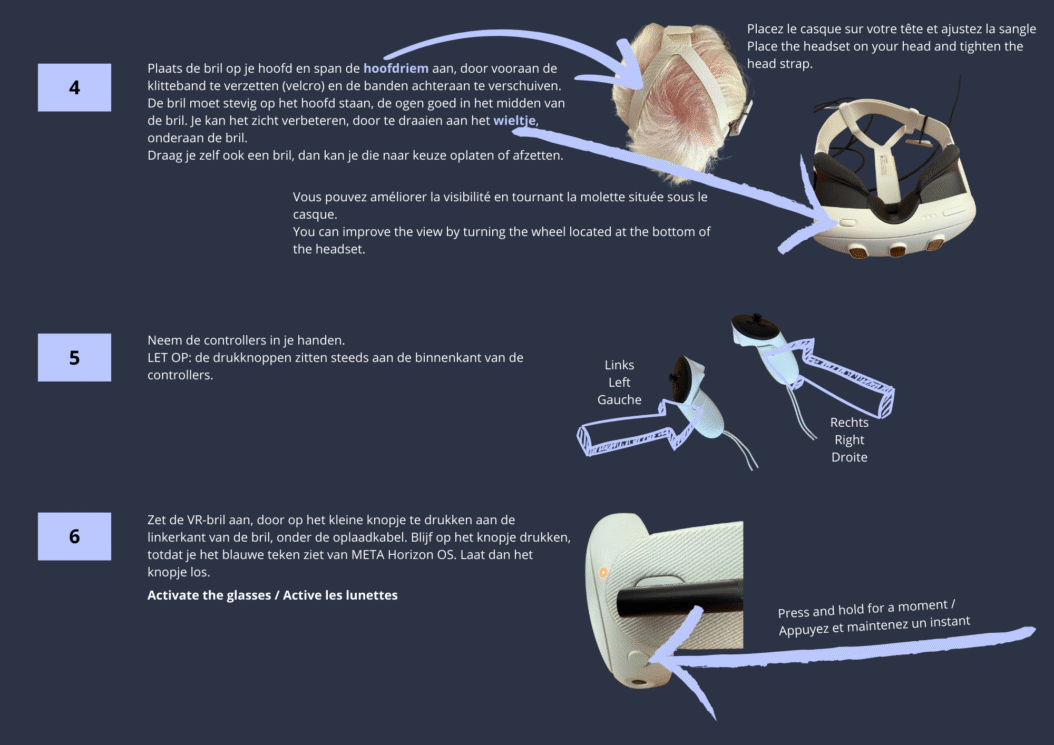 4

Plaats de bril op je hoofd en span de hoofdriem aan, door vooraan de klitteband te verzetten (velcro) en de banden achteraan te verschuiven. De bril moet stevig op het hoofd staan, de ogen goed in het midden van de bril. Je kan het zicht verbeteren, door te draaien aan het wieltje, onderaan de bril.
Draag je zelf ook een bril, dan kan je die naar keuze oplaten of afzetten.

Placez le casque sur votre tête et ajustez la sangle
Place the headset on your head and tighten the head strap.

Vous pouvez améliorer la visibilité en tournant la molette située sous le casque.
You can improve the view by turning the wheel located at the bottom of the headset.

5

Neem de controllers in je handen.
LET OP: de drukknoppen zitten steeds aan de binnenkant van de controllers.

Links
Left
Gauche

Rechts
Right
Droite

6

Zet de VR-bril aan, door op het kleine knopje te drukken aan de linkerkant van de bril, onder de oplaadkabel. Blijf op het knopje drukken, totdat je het blauwe teken ziet van META Horizon OS. Laat dan het knopje los.

Activate the glasses / Active les lunettes

Press and hold for a moment /
Appuyez et maintenez un instant